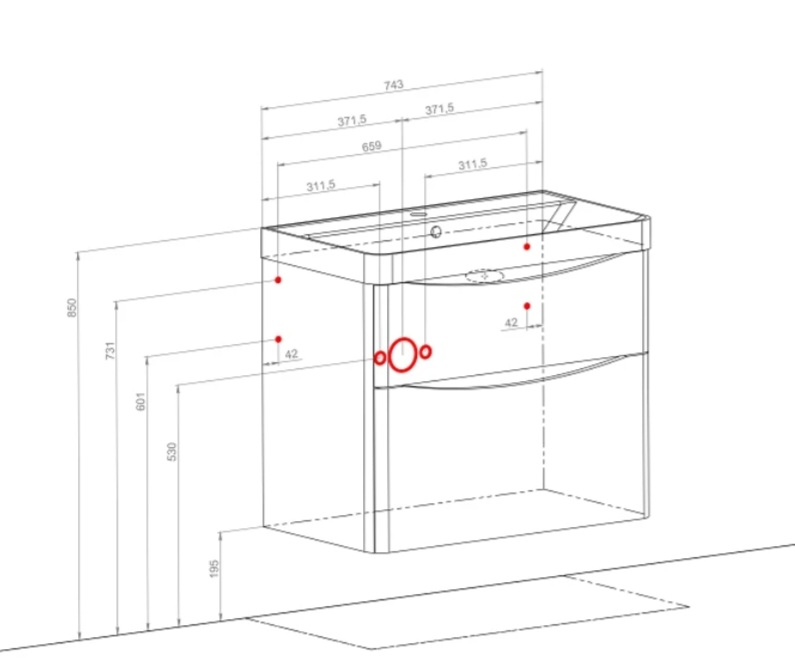 743
371,5
371,5
659
311,5
311,5
42
42
850
731
601
530
195