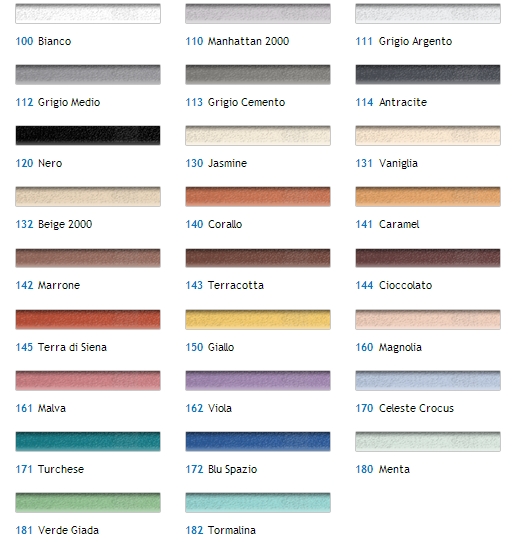 100 Bianco

110 Manhattan 2000

111 Grigio Argento

112 Grigio Medio

113 Grigio Cemento

114 Antracite

120 Nero

130 Jasmine

131 Vaniglia

132 Beige 2000

140 Corallo

141 Caramel

142 Marrone

143 Terracotta

144 Cioccolato

145 Terra di Siena

150 Giallo

160 Magnolia

161 Malva

162 Viola

170 Celeste Crocus

171 Turchese

172 Blu Spazio

180 Menta

181 Verde Giada

182 Tormalina